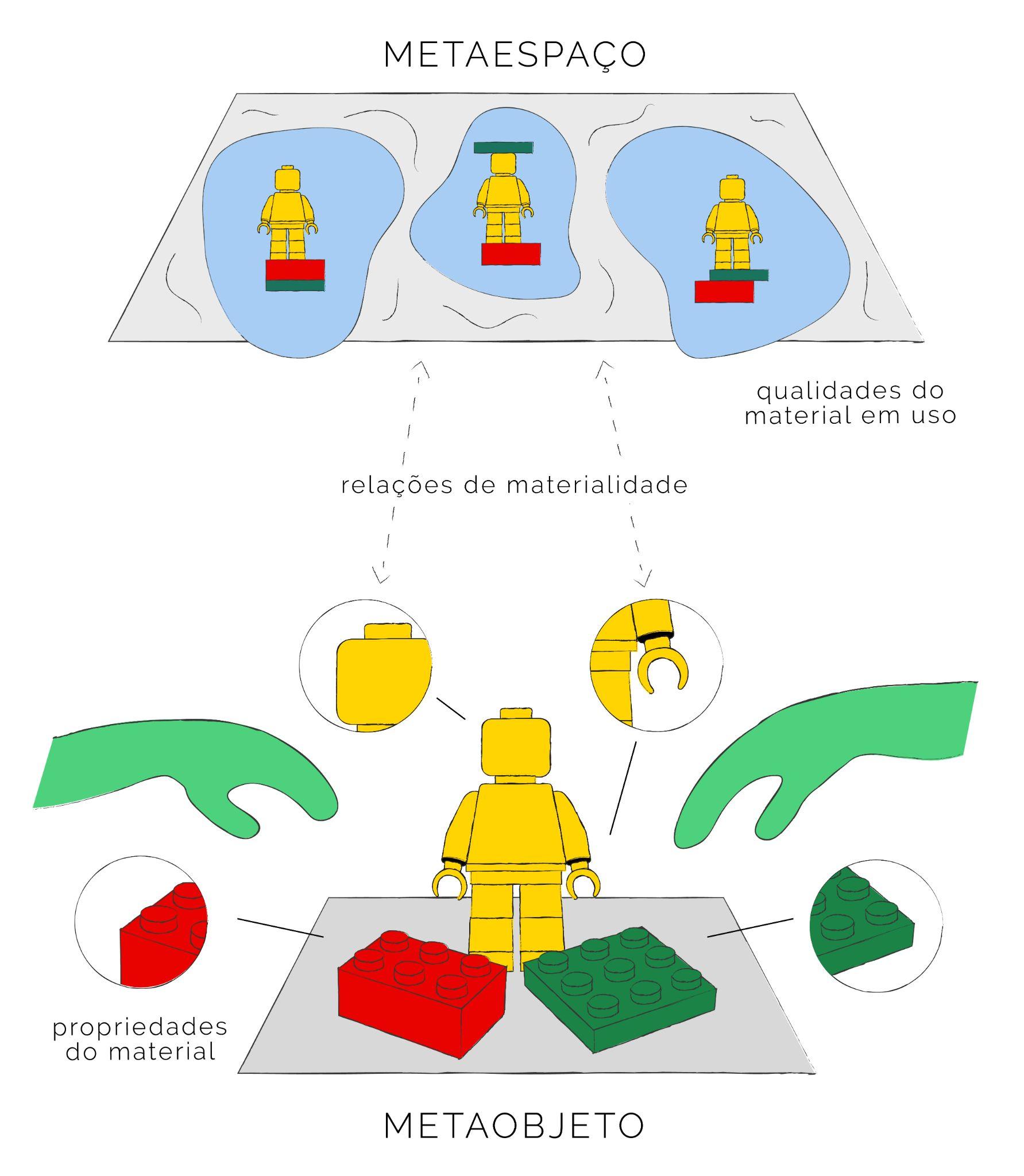 METAESPAÇO

qualidades do material em uso

relações de materialidade

propriedades do material

METAOBJETO